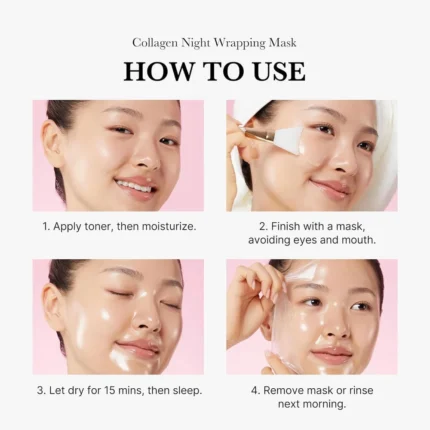 Collagen Night Wrapping Mask

HOW TO USE

1. Apply toner, then moisturize.

2. Finish with a mask, avoiding eyes and mouth.

3. Let dry for 15 mins, then sleep.

4. Remove mask or rinse next morning.