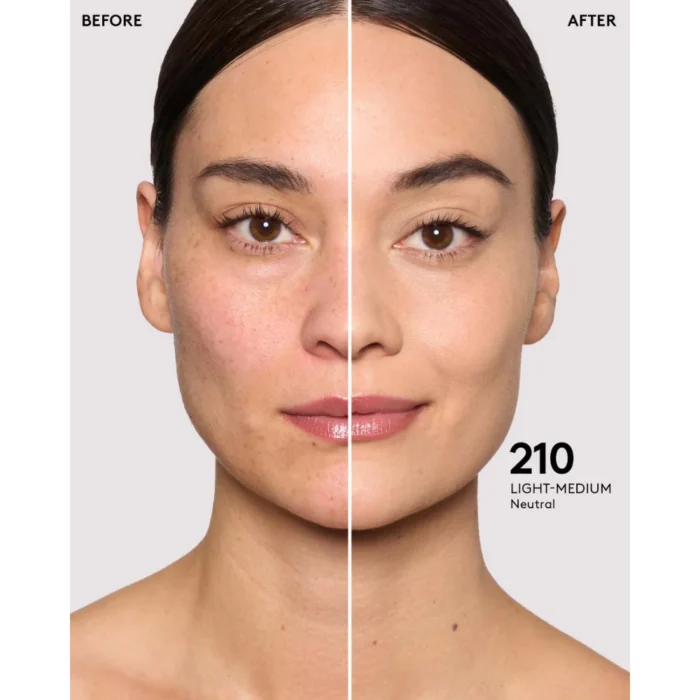 BEFORE

AFTER

210
LIGHT-MEDIUM
Neutral