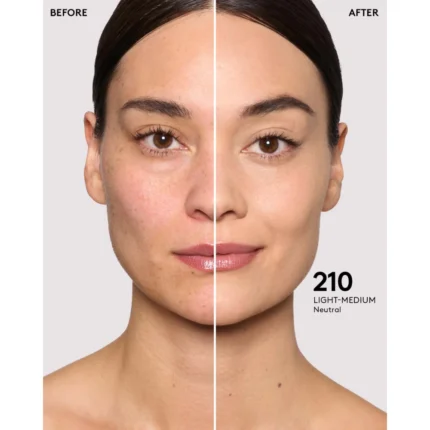 BEFORE

AFTER

210
LIGHT-MEDIUM
Neutral